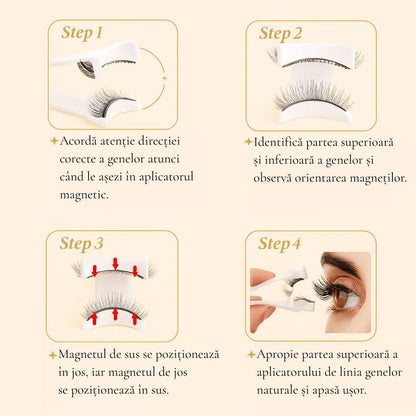 Step 1

Acordă atenție direcției corecte a genelor atunci când le așezi în aplicatorul magnetic.

Step 2

Identifică partea superioară și inferioară a genelor și observă orientarea magneților.

Step 3

Magnetul de sus se poziționează în jos, iar magnetul de jos se poziționează în sus.

Step 4

Apropie partea superioară a aplicatorului de linia genelor naturale și apasă ușor.