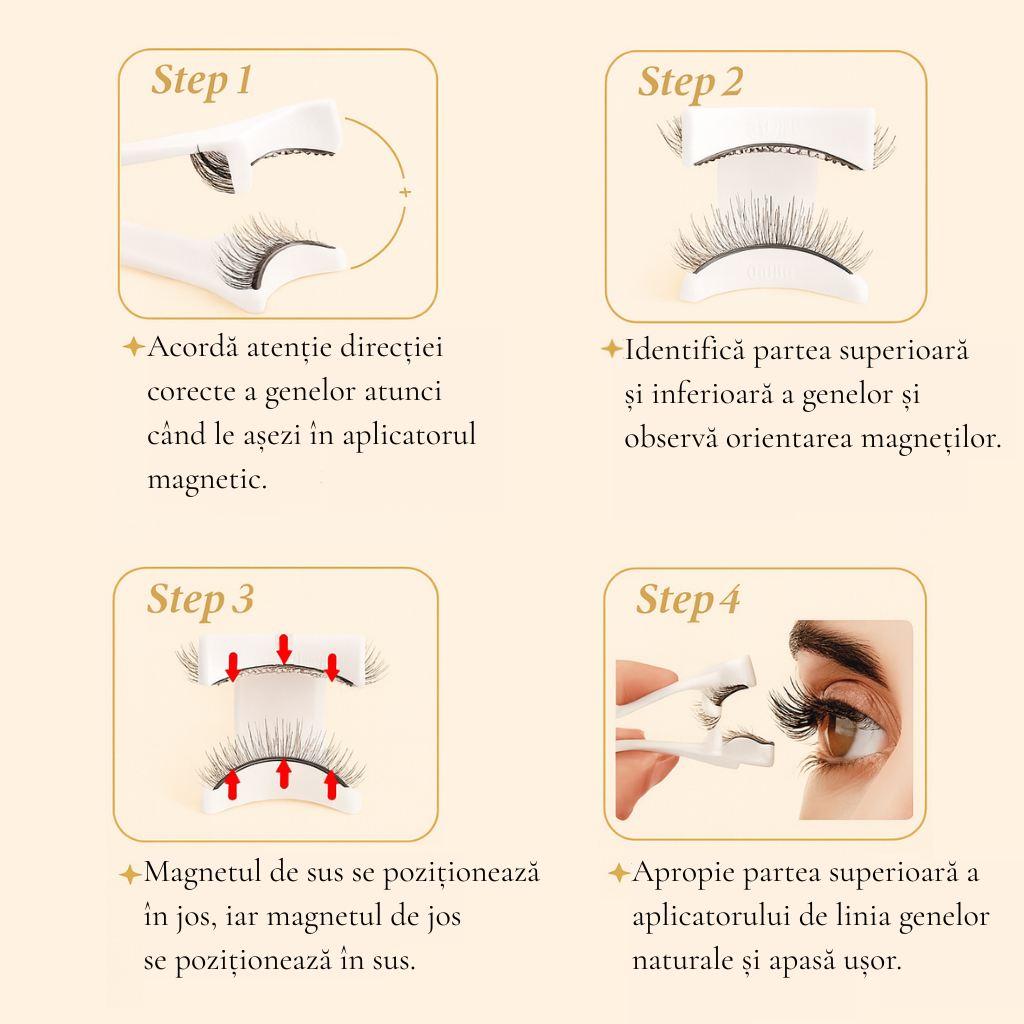 Step 1

Acordă atenție direcției corecte a genelor atunci când le așezi în aplicatorul magnetic.

Step 2

Identifică partea superioară și inferioară a genelor și observă orientarea magneților.

Step 3

Magnetul de sus se poziționează în jos, iar magnetul de jos se poziționează în sus.

Step 4

Apropie partea superioară a aplicatorului de linia genelor naturale și apasă ușor.